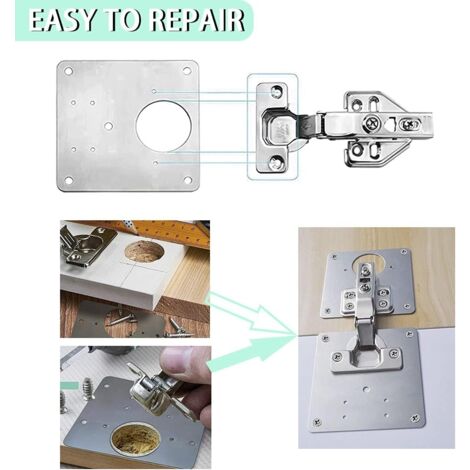 EASY TO REPAIR