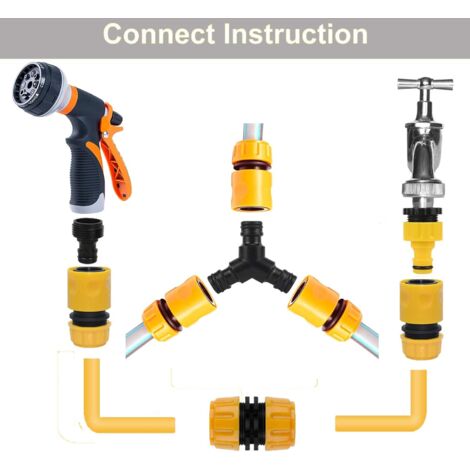 Connect Instruction