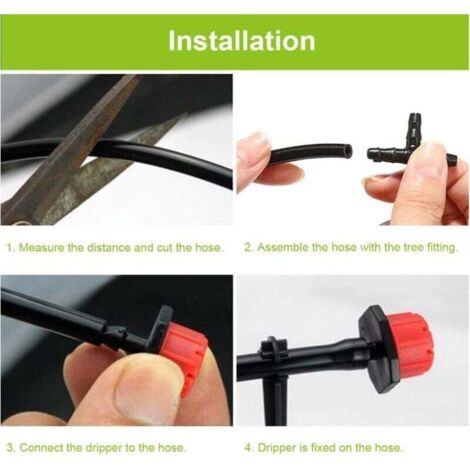 Installation

1. Measure the distance and cut the hose.

2. Assemble the hose with the tree fitting.

3. Connect the dripper to the hose.

4. Dripper is fixed on the hose.