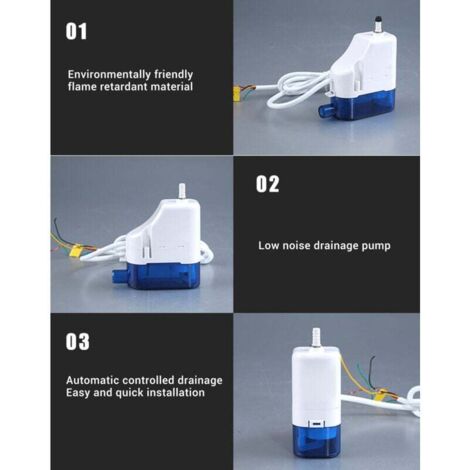 01

Environmentally friendly flame retardant material

02

Low noise drainage pump

03

Automatic controlled drainage
Easy and quick installation