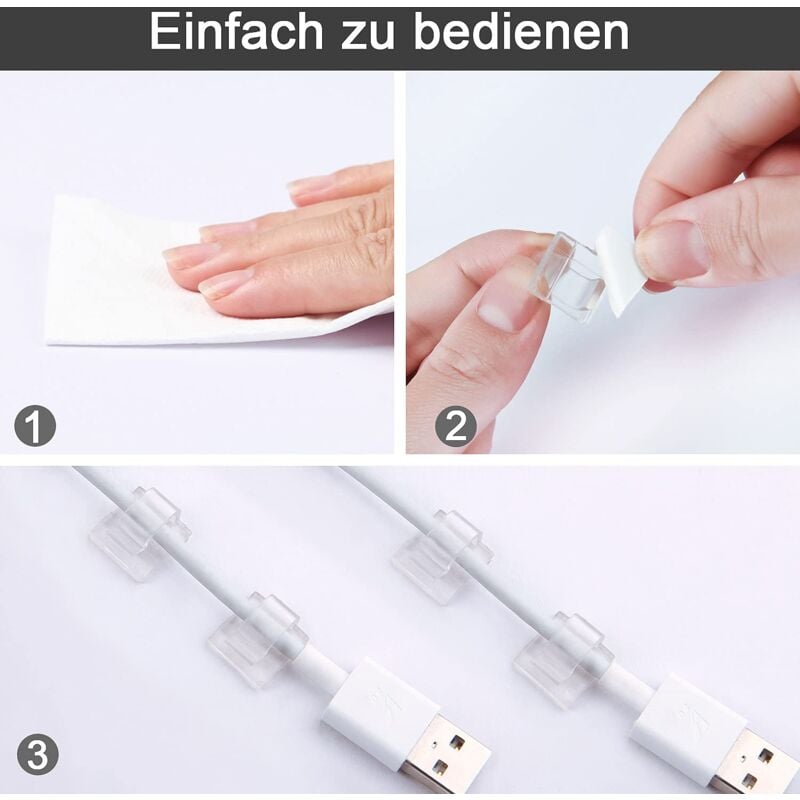 Einfach zu bedienen

1

2

3