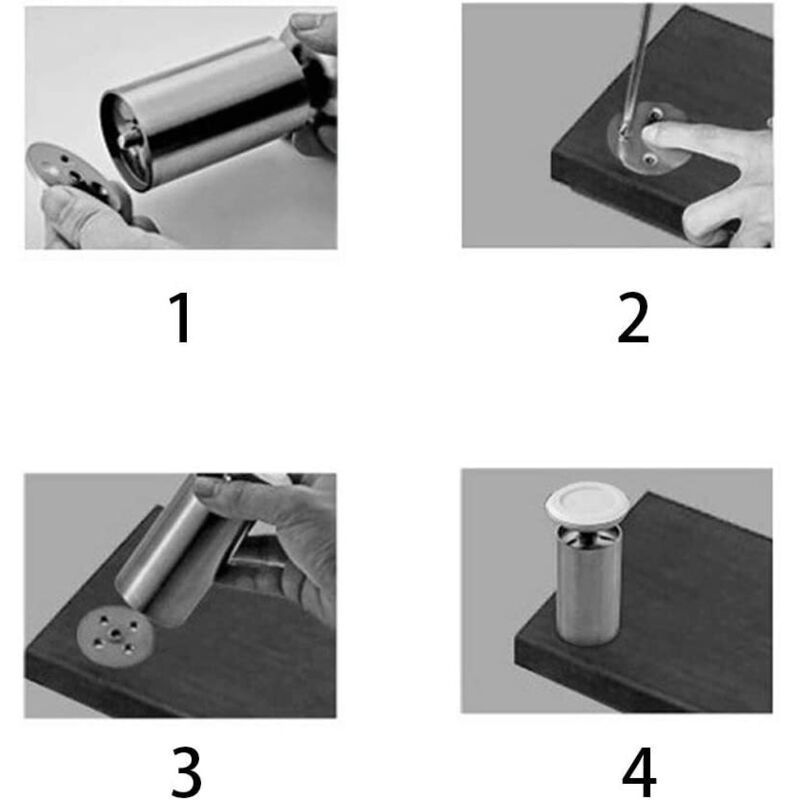 1

2

3

4