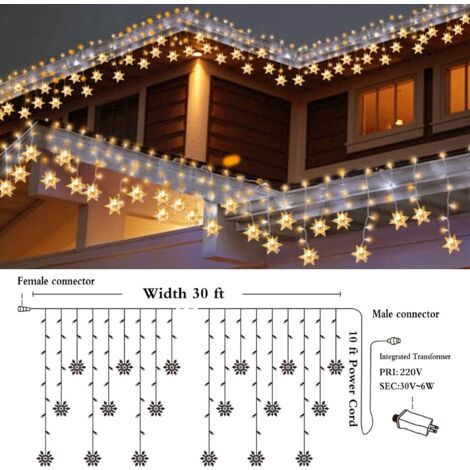 Female connector

Width 30 ft

Male connector

10 ft Power Cord

Integrated Transformer

PRI: 220V

SEC:30V~6W