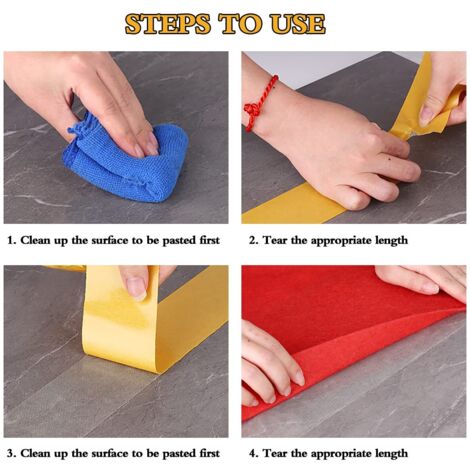 STEPS TO USE

1. Clean up the surface to be pasted first

2. Tear the appropriate length

3. Clean up the surface to be pasted first

4. Tear the appropriate length