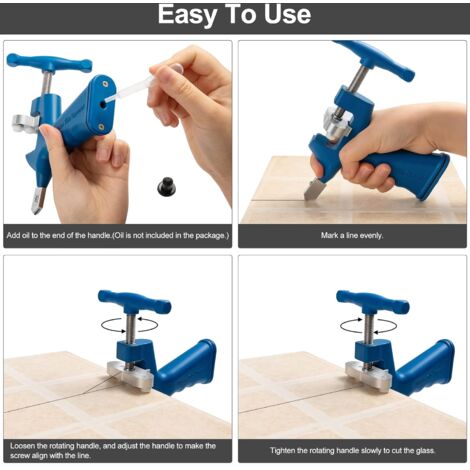 Easy To Use

Add oil to the end of the handle.(Oil is not included in the package.)

Mark a line evenly.

Loosen the rotating handle, and adjust the handle to make the screw align with the line.

Tighten the rotating handle slowly to cut the glass.