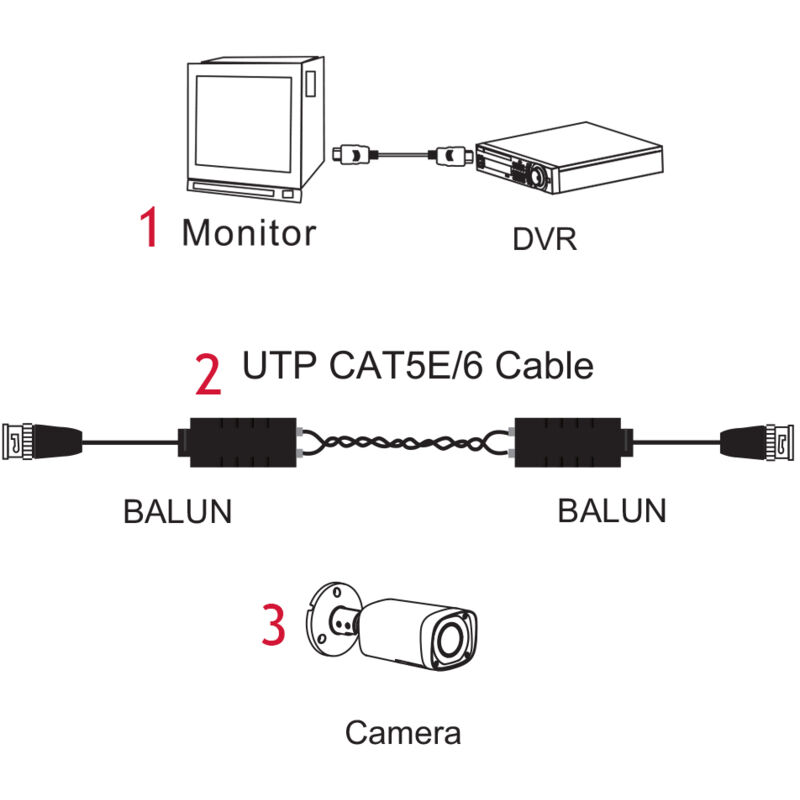 1 Monitor

DVR

2 UTP CAT5E/6 Cable

BALUN

BALUN

3

Camera