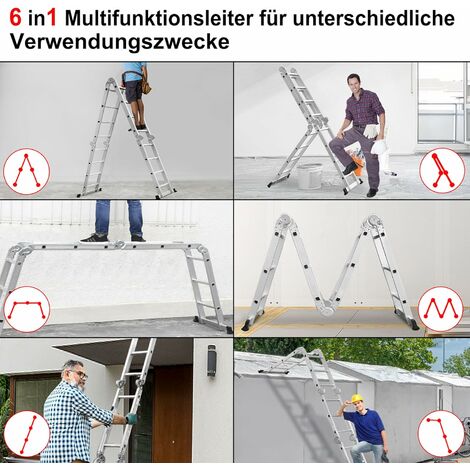 6 in1 Multifunktionsleiter für unterschiedliche Verwendungszwecke