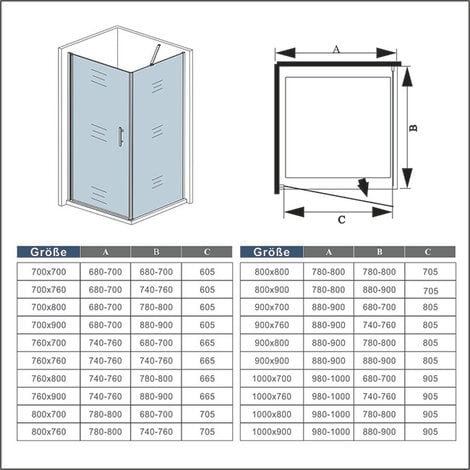 A

B

C

| Größe | A | B | C |
|---|---|---|---|
| 700x700 | 680-700 | 680-700 | 605 |
| 700x760 | 680-700 | 740-760 | 605 |
| 700x800 | 680-700 | 780-800 | 605 |
| 700x900 | 680-700 | 880-900 | 605 |
| 760x700 | 740-760 | 680-700 | 665 |
| 760x760 | 740-760 | 740-760 | 665 |
| 760x800 | 740-760 | 780-800 | 665 |
| 760x900 | 740-760 | 880-900 | 665 |
| 800x700 | 780-800 | 680-700 | 705 |
| 800x760 | 780-800 | 740-760 | 705 |

| Größe | A | B | C |
|---|---|---|---|
| 800x800 | 780-800 | 780-800 | 705 |
| 800x900 | 780-800 | 880-900 | 705 |
| 900x700 | 880-900 | 680-700 | 805 |
| 900x760 | 880-900 | 740-760 | 805 |
| 900x800 | 880-900 | 780-800 | 805 |
| 900x900 | 880-900 | 880-900 | 805 |
| 1000x700 | 980-1000 | 680-700 | 905 |
| 1000x760 | 980-1000 | 740-760 | 905 |
| 1000x800 | 980-1000 | 780-800 | 905 |
| 1000x900 | 980-1000 | 880-900 | 905 |