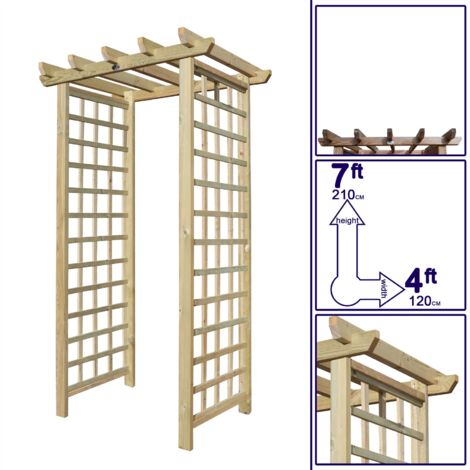 7ft
210cm
height
width
4ft
120cm