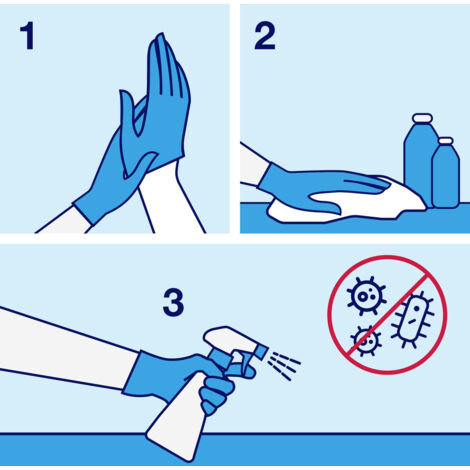 1

2

3