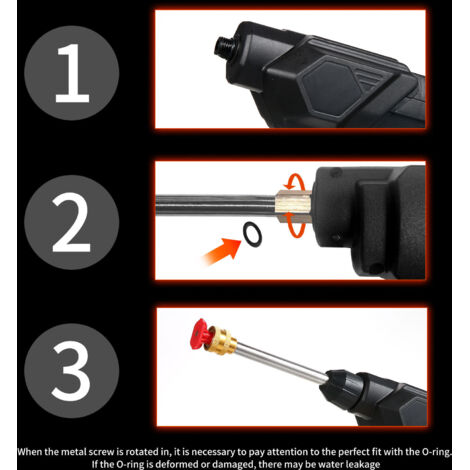 1

2

3

When the metal screw is rotated in, it is necessary to pay attention to the perfect fit with the O-ring. If the O-ring is deformed or damaged, there may be water leakage