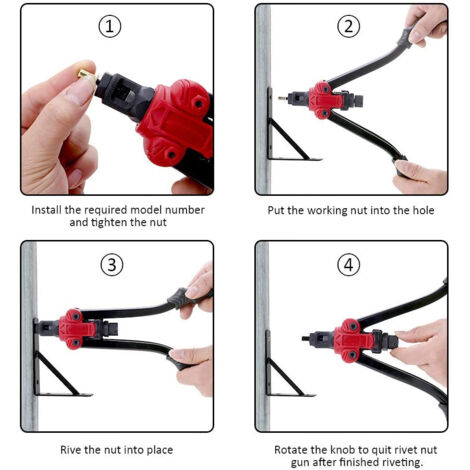 ①

Install the required model number and tighten the nut

②

Put the working nut into the hole

③

Rive the nut into place

④

Rotate the knob to quit rivet nut gun after finished riveting.