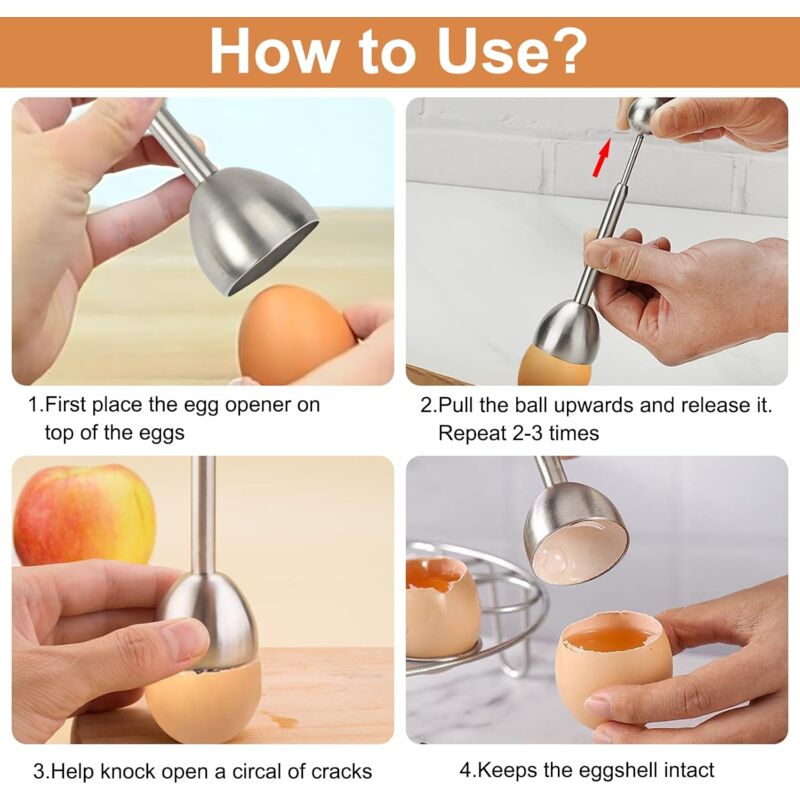 How to Use?

1.First place the egg opener on top of the eggs

2.Pull the ball upwards and release it. Repeat 2-3 times

3.Help knock open a circal of cracks

4.Keeps the eggshell intact