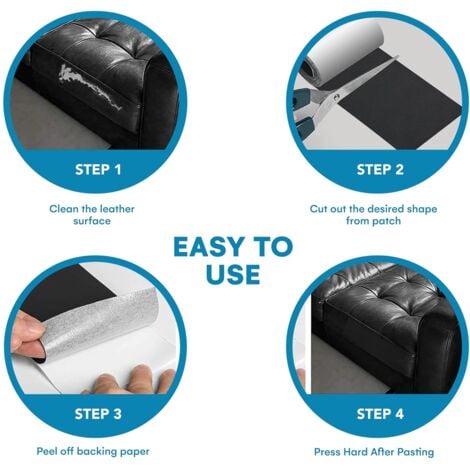 STEP 1

Clean the leather surface

STEP 2

Cut out the desired shape from patch

EASY TO USE

STEP 3

Peel off backing paper

STEP 4

Press Hard After Pasting