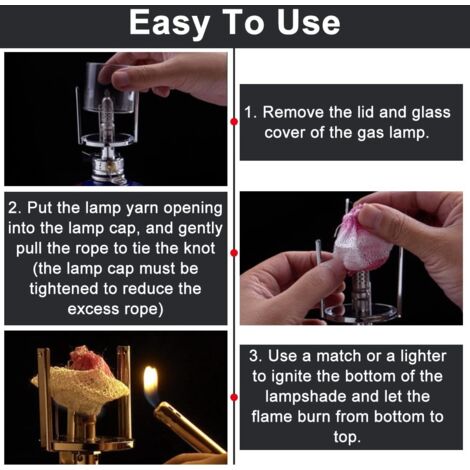 Easy To Use

1. Remove the lid and glass cover of the gas lamp.

2. Put the lamp yarn opening into the lamp cap, and gently pull the rope to tie the knot (the lamp cap must be tightened to reduce the excess rope)

3. Use a match or a lighter to ignite the bottom of the lampshade and let the flame burn from bottom to top.