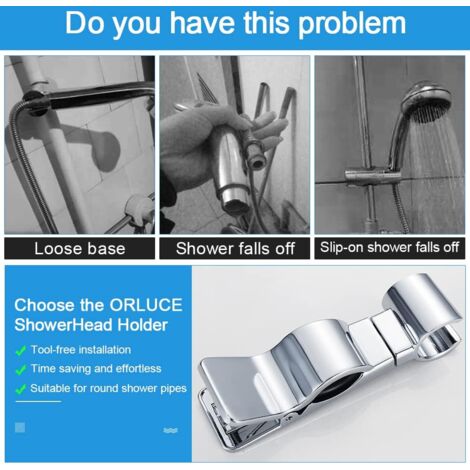 Do you have this problem

Loose base

Shower falls off

Slip-on shower falls off

Choose the ORLUCE ShowerHead Holder

✓ Tool-free installation
✓ Time saving and effortless
✓ Suitable for round shower pipes