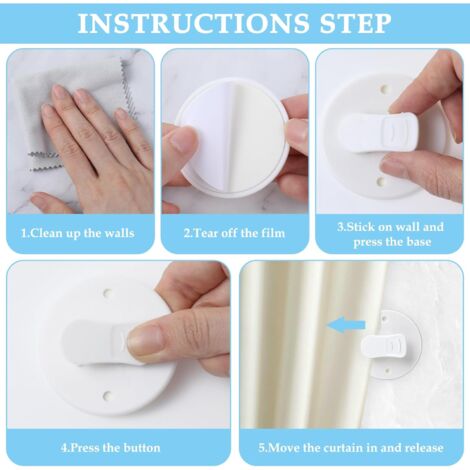 INSTRUCTIONS STEP

1.Clean up the walls

2.Tear off the film

3.Stick on wall and press the base

4.Press the button

5.Move the curtain in and release