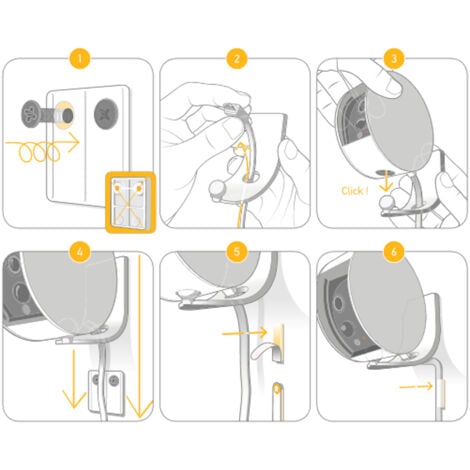 1

2

3

Click !

4

5

6