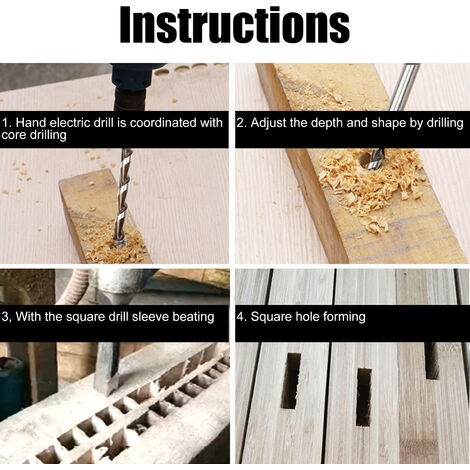 Instructions

1. Hand electric drill is coordinated with core drilling

2. Adjust the depth and shape by drilling

3, With the square drill sleeve beating

4. Square hole forming