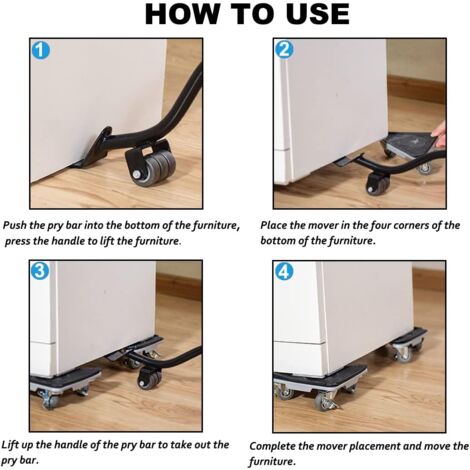 HOW TO USE

1

Push the pry bar into the bottom of the furniture, press the handle to lift the furniture.

2

Place the mover in the four corners of the bottom of the furniture.

3

Lift up the handle of the pry bar to take out the pry bar.

4

Complete the mover placement and move the furniture.