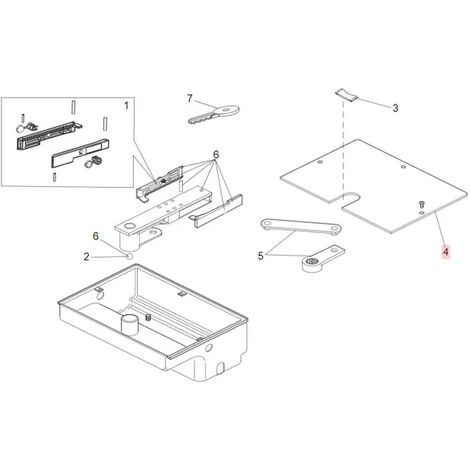 1
7
3
6
6
2
5
4