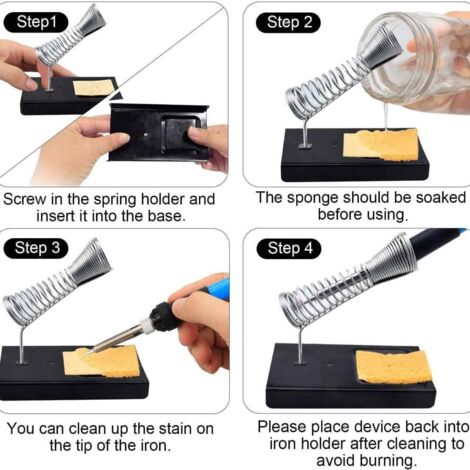 Step1

Screw in the spring holder and insert it into the base.

Step 2

The sponge should be soaked before using.

Step 3

You can clean up the stain on the tip of the iron.

Step 4

Please place device back into iron holder after cleaning to avoid burning.