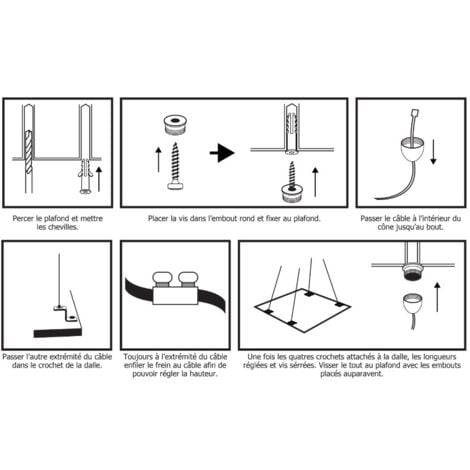 Percer le plafond et mettre les chevilles.

Placer la vis dans l'embout rond et fixer au plafond.

Passer le câble à l'intérieur du cône jusqu'au bout.

Passer l'autre extrémité du câble dans le crochet de la dalle.

Toujours à l'extrémité du câble enfiler le frein au câble afin de pouvoir régler la hauteur.

Une fois les quatres crochets attachés à la dalle, les longueurs réglées et vis sérrées. Visser le tout au plafond avec les embouts placés auparavent.