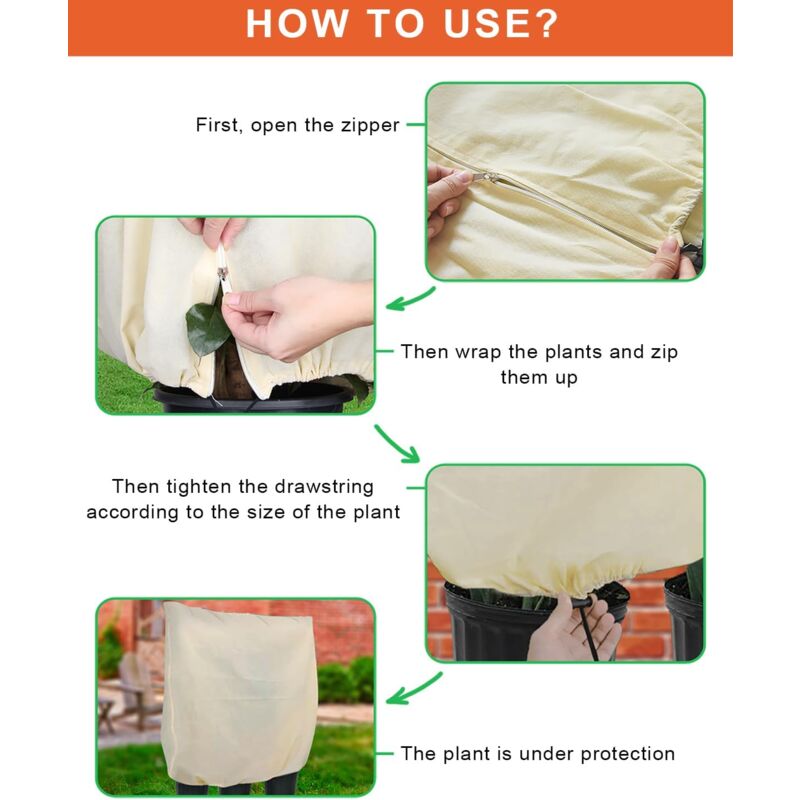 HOW TO USE?

First, open the zipper

Then wrap the plants and zip them up

Then tighten the drawstring according to the size of the plant

The plant is under protection