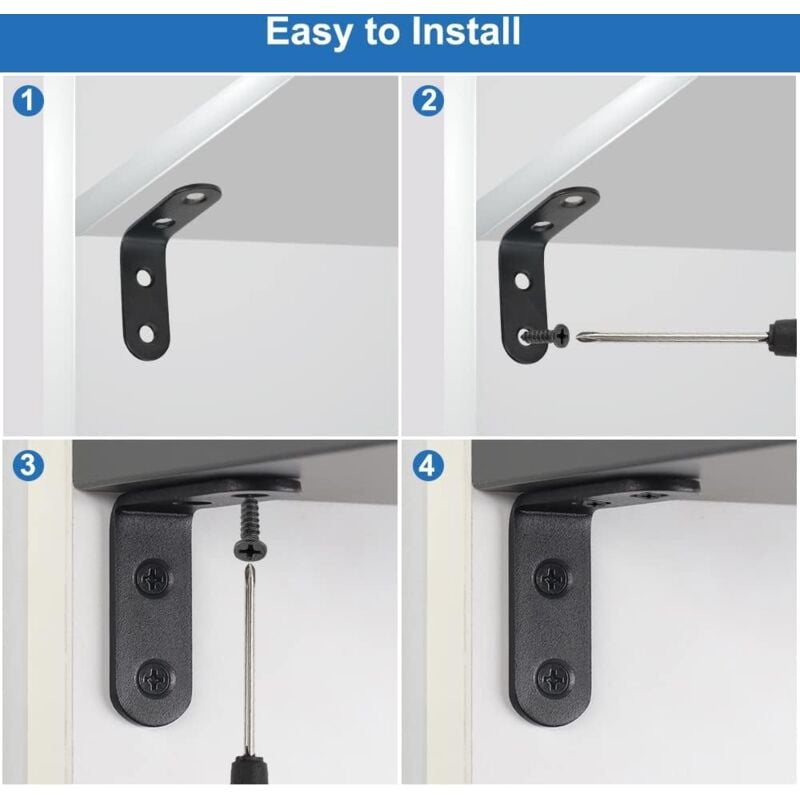 Easy to Install

1

2

3

4