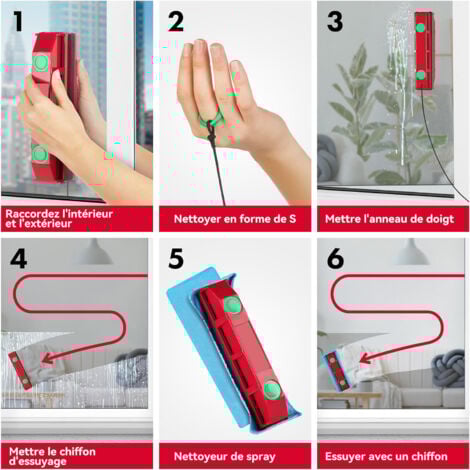 1

Raccordez l'intérieur et l'extérieur

2

Nettoyer en forme de S

3

Mettre l'anneau de doigt

4

Mettre le chiffon d'essuyage

5

Nettoyeur de spray

6

Essuyer avec un chiffon