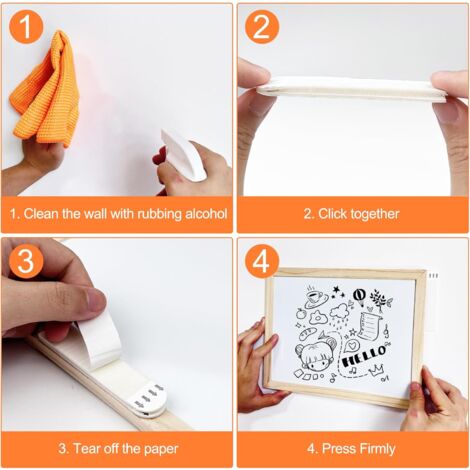 1

1. Clean the wall with rubbing alcohol

2

2. Click together

3

3. Tear off the paper

4

HELLO

4. Press Firmly