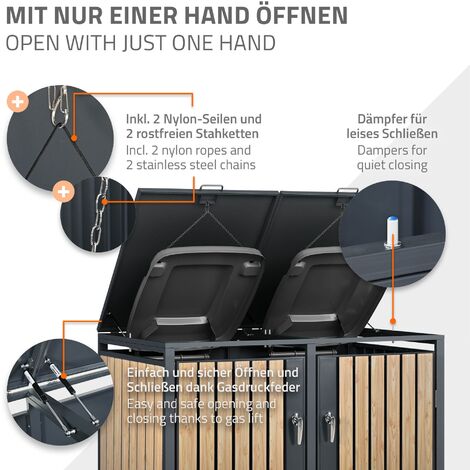 MIT NUR EINER HAND ÖFFNEN
OPEN WITH JUST ONE HAND

Inkl. 2 Nylon-Seilen und 2 rostfreien Stahketten
Incl. 2 nylon ropes and 2 stainless steel chains

Dämpfer für leises Schließen
Dampers for quiet closing

Einfach und sicher Öffnen und Schließen dank Gasdruckfeder
Easy and safe opening and closing thanks to gas lift