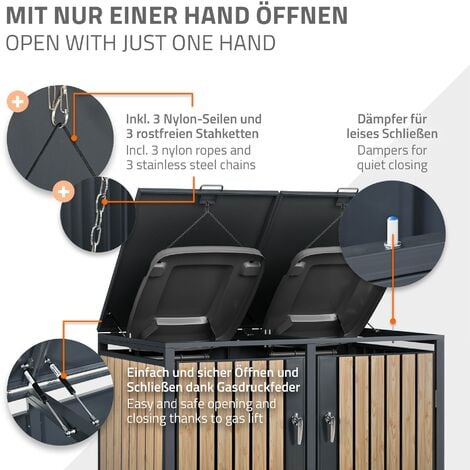 MIT NUR EINER HAND ÖFFNEN
OPEN WITH JUST ONE HAND

Inkl. 3 Nylon-Seilen und 3 rostfreien Stahketten
Incl. 3 nylon ropes and 3 stainless steel chains

Dämpfer für leises Schließen
Dampers for quiet closing

Einfach und sicher Öffnen und Schließen dank Gasdruckfeder
Easy and safe opening and closing thanks to gas lift