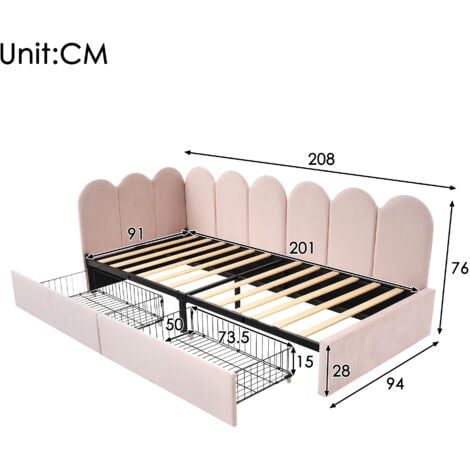 Unit:CM

208

91

201

76

50

73.5

15

28

94