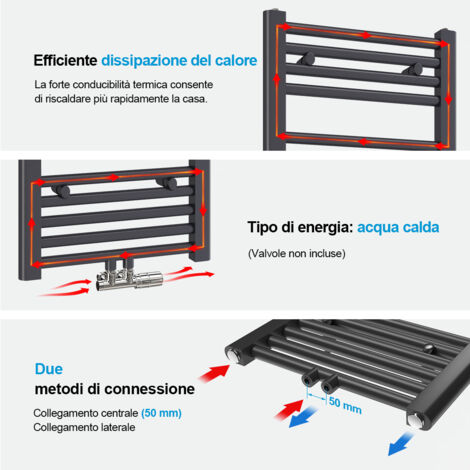 Efficiente dissipazione del calore

La forte conducibilità termica consente di riscaldare più rapidamente la casa.

Tipo di energia: acqua calda

(Valvole non incluse)

Due
metodi di connessione

Collegamento centrale (50 mm)
Collegamento laterale

50 mm