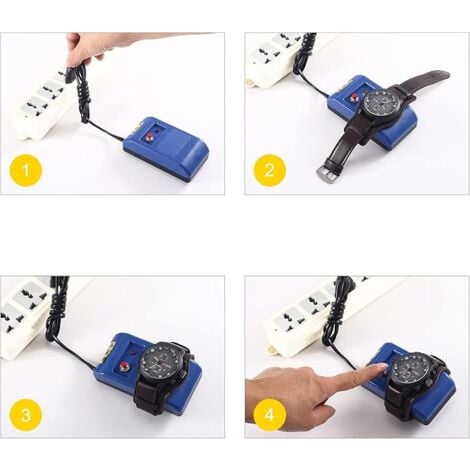 1

2

3

4