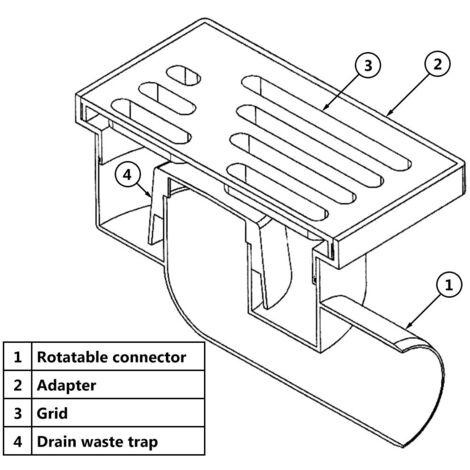 3
2
4
1

| 1 | Rotatable connector |
|---|---|
| 2 | Adapter |
| 3 | Grid |
| 4 | Drain waste trap |