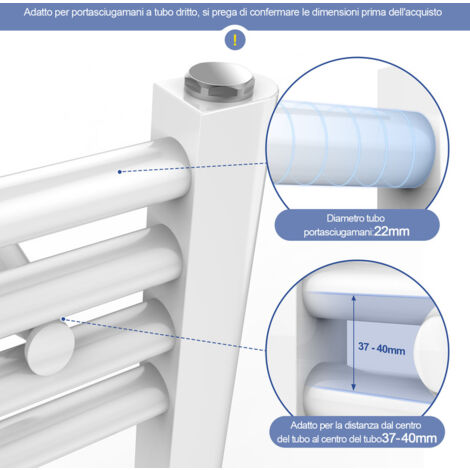 Adatto per portasciugamani a tubo dritto, si prega di confermare le dimensioni prima dell'acquisto

!

Diametro tubo portasciugamani:22mm

37 - 40mm

Adatto per la distanza dal centro del tubo al centro del tubo37-40mm