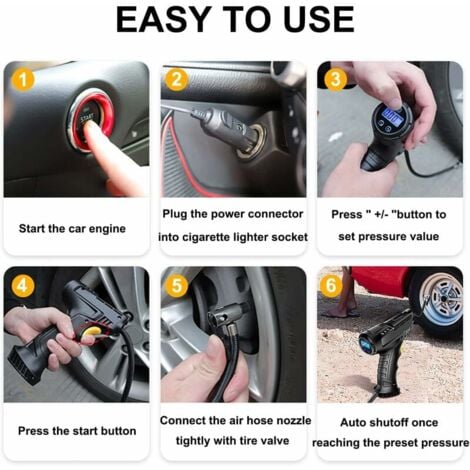 EASY TO USE

1

START

Start the car engine

2

Plug the power connector into cigarette lighter socket

3

Press " +/- "button to set pressure value

4

Press the start button

5

Connect the air hose nozzle tightly with tire valve

6

Auto shutoff once reaching the preset pressure