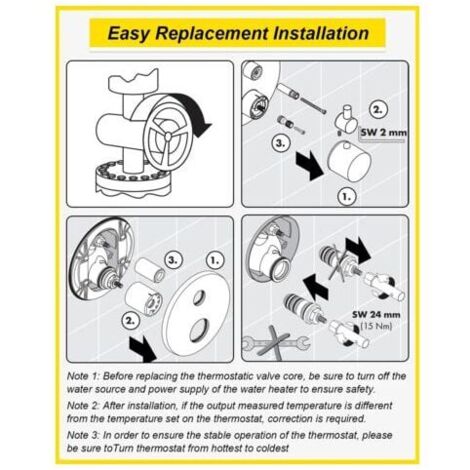 Easy Replacement Installation

2.

SW 2 mm

3.

1.

3.

1.

2.

SW 24 mm
(15 Nm)

Note 1: Before replacing the thermostatic valve core, be sure to turn off the water source and power supply of the water heater to ensure safety.

Note 2: After installation, if the output measured temperature is different from the temperature set on the thermostat, correction is required.

Note 3: In order to ensure the stable operation of the thermostat, please be sure toTurn thermostat from hottest to coldest