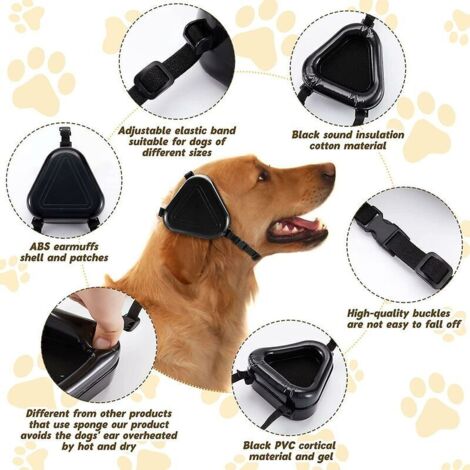 Adjustable elastic band suitable for dogs of different sizes

Black sound insulation cotton material

ABS earmuffs shell and patches

High-quality buckles are not easy to fall off

Different from other products that use sponge our product avoids the dogs' ear overheated by hot and dry

Black PVC cortical material and gel