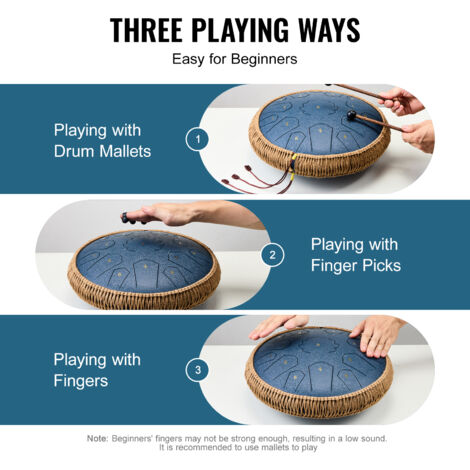 THREE PLAYING WAYS

Easy for Beginners

Playing with Drum Mallets

1

2

Playing with Finger Picks

Playing with Fingers

3

Note: Beginners' fingers may not be strong enough, resulting in a low sound. It is recommended to use mallets to play