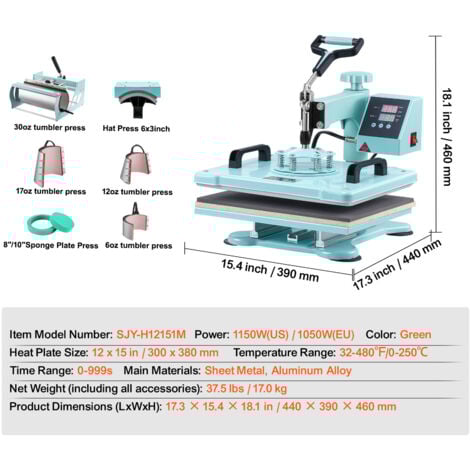 30oz tumbler press

Hat Press 6x3inch

17oz tumbler press

12oz tumbler press

8"/10"Sponge Plate Press

6oz tumbler press

18.1 inch / 460 mm

15.4 inch / 390 mm

17.3 inch / 440 mm

Item Model Number: SJY-H12151M Power: 1150W(US) / 1050W(EU) Color: Green

Heat Plate Size: 12 x 15 in / 300 x 380 mm Temperature Range: 32-480℉/0-250℃

Time Range: 0-999s Main Materials: Sheet Metal, Aluminum Alloy

Net Weight (including all accessories): 37.5 lbs / 17.0 kg

Product Dimensions (LxWxH): 17.3 × 15.4 × 18.1 in / 440 × 390 × 460 mm