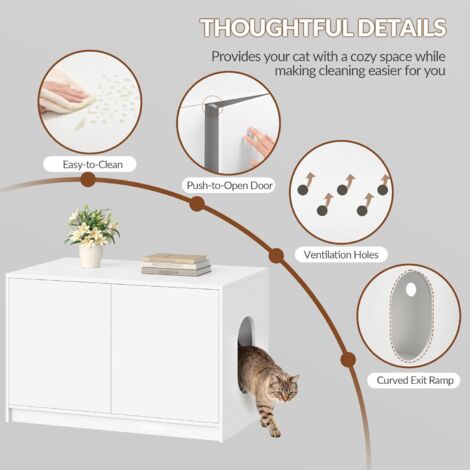 THOUGHTFUL DETAILS

Provides your cat with a cozy space while making cleaning easier for you

Easy-to-Clean

Push-to-Open Door

Ventilation Holes

Curved Exit Ramp