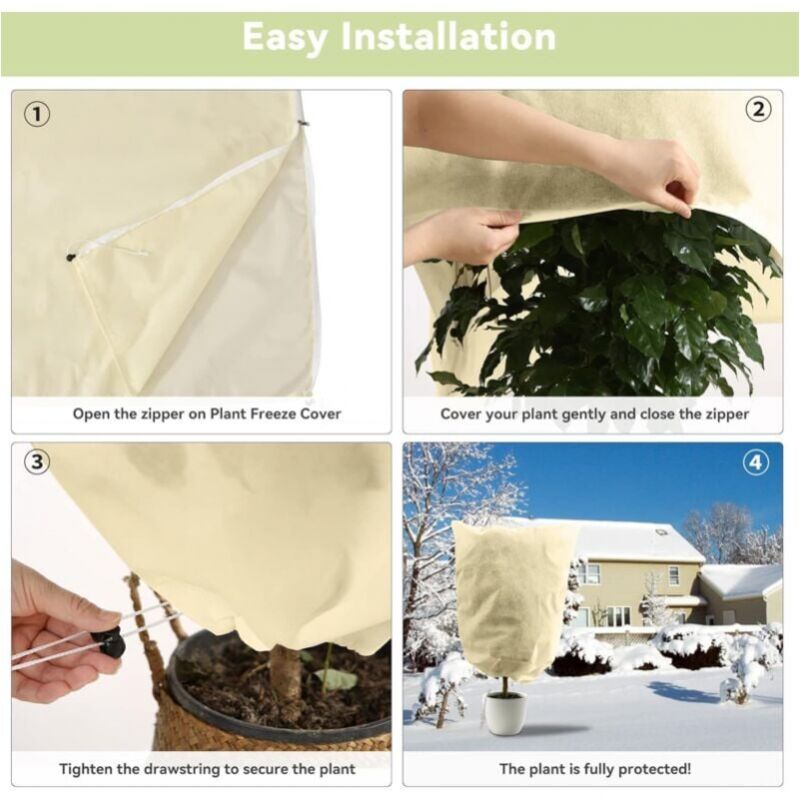 Easy Installation

①

Open the zipper on Plant Freeze Cover

②

Cover your plant gently and close the zipper

③

Tighten the drawstring to secure the plant

④

The plant is fully protected!