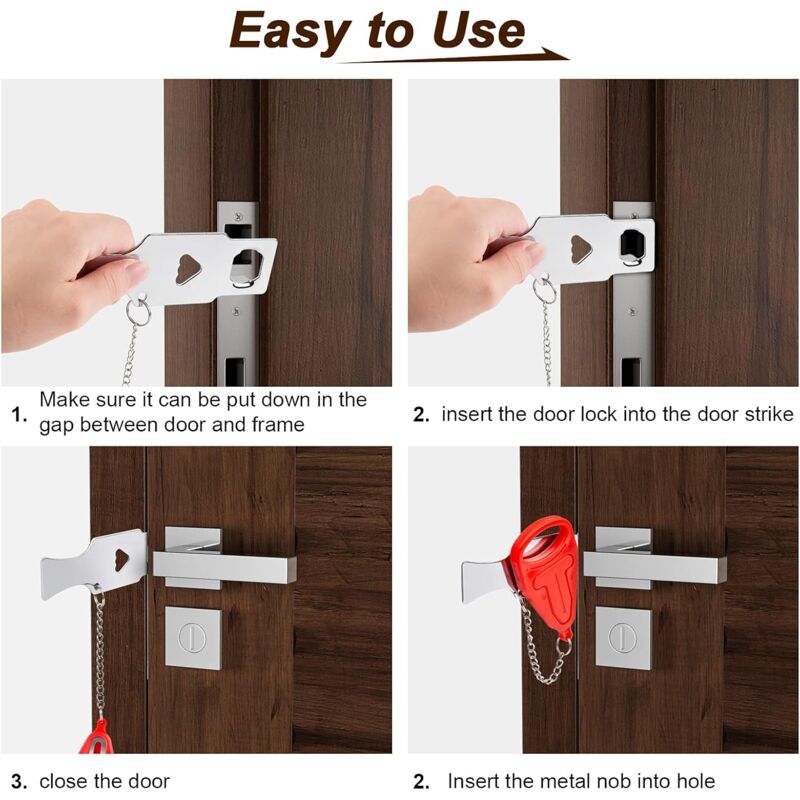 Easy to Use

1. Make sure it can be put down in the gap between door and frame

2. insert the door lock into the door strike

3. close the door

2. Insert the metal nob into hole