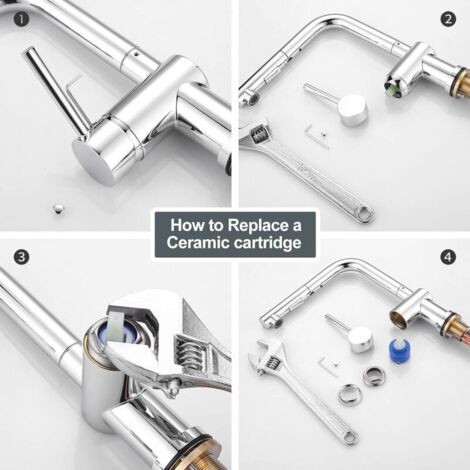 1

2

How to Replace a Ceramic cartridge

3

4