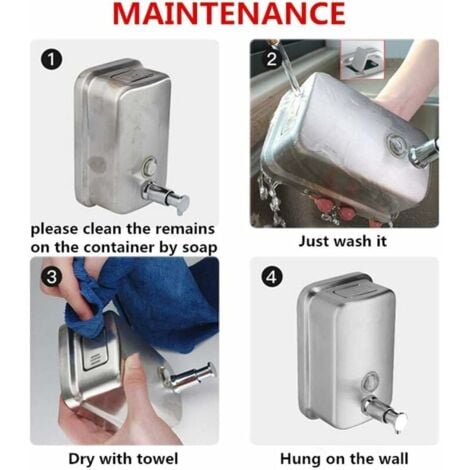 MAINTENANCE

1

please clean the remains on the container by soap

2

Just wash it

3

Dry with towel

4

Hung on the wall