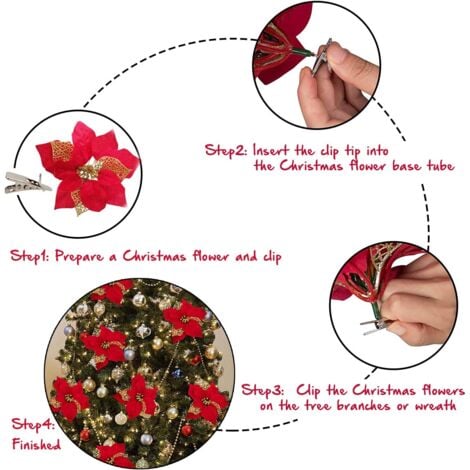 Step1: Prepare a Christmas flower and clip

Step2: Insert the clip tip into the Christmas flower base tube

Step3: Clip the Christmas flowers on the tree branches or wreath

Step4: Finished