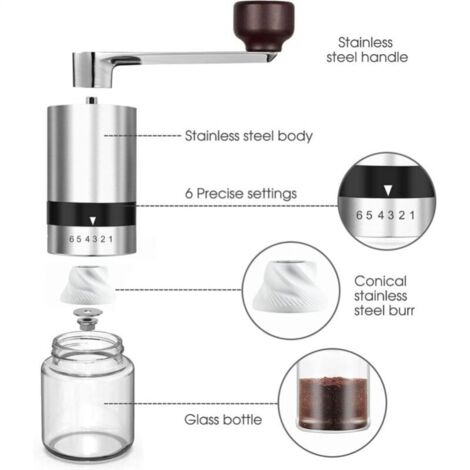 Stainless steel handle

Stainless steel body

6 Precise settings

6 5 4 3 2 1

6 5 4 3 2 1

Conical stainless steel burr

Glass bottle